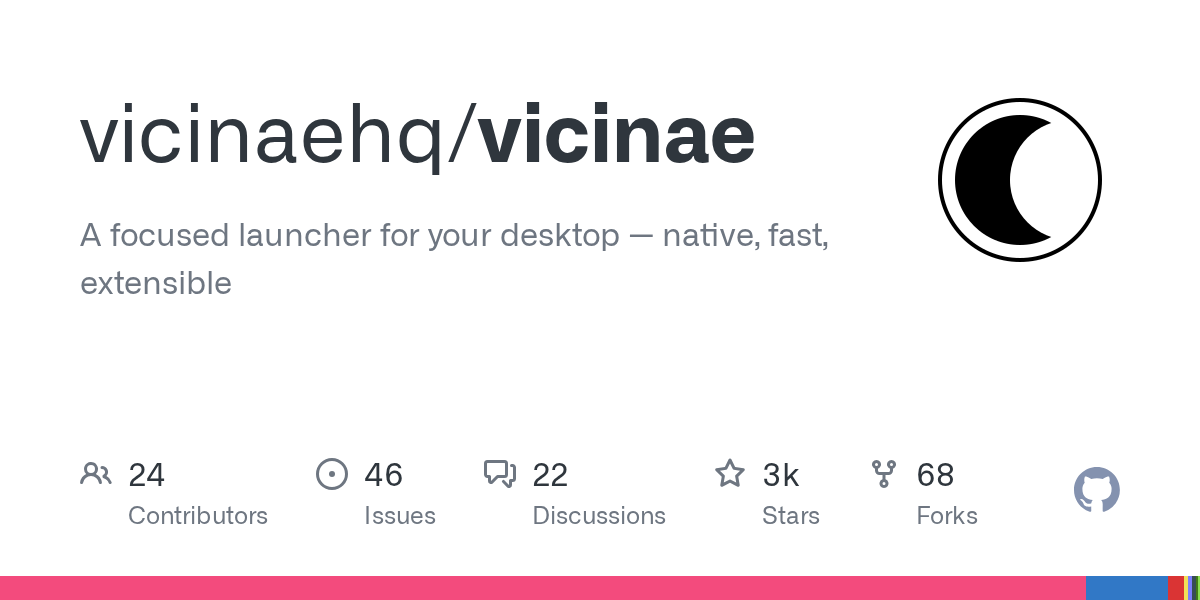 vicinaehq/vicinae

A focused launcher for your desktop — native, fast, extensible

24
Contributors

46
Issues

22
Discussions

3k
Stars

68
Forks