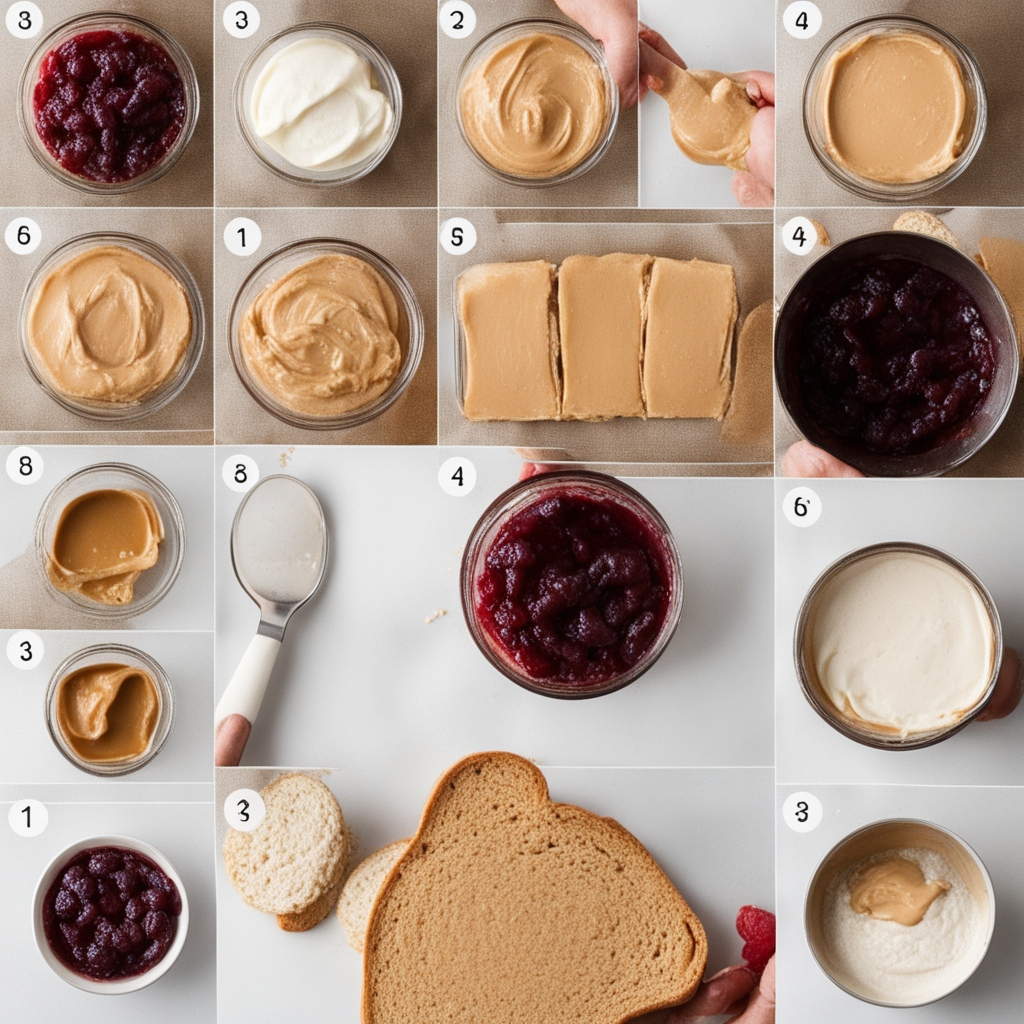 3
3
2
4
6
1
5
4
8
8
4
6
3
1
3
3