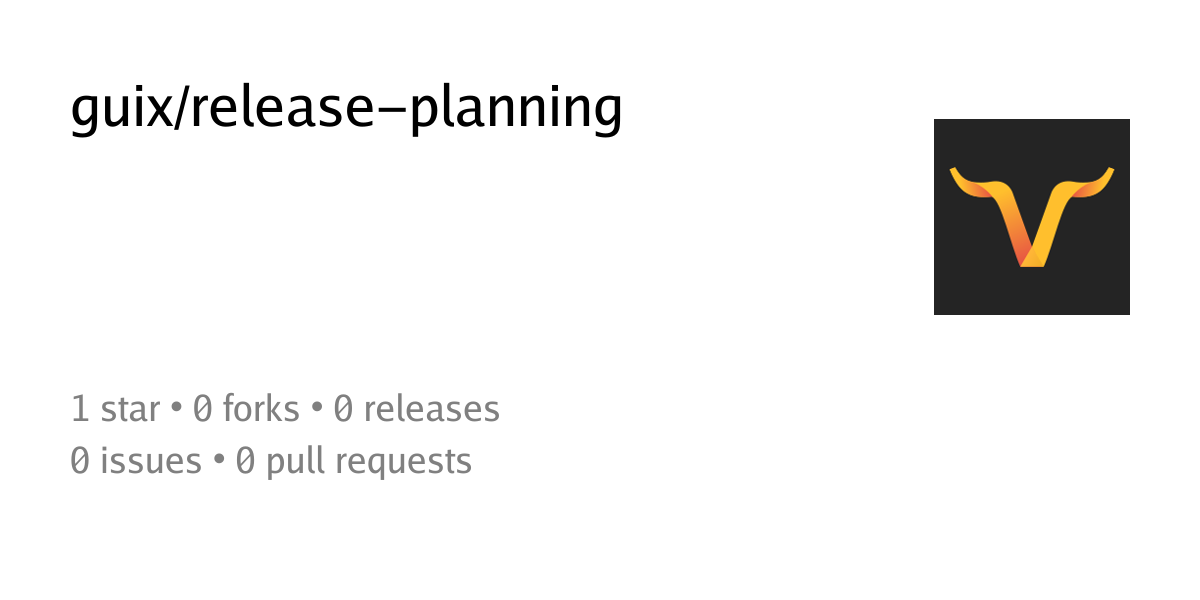 guix/release-planning

1 star • 0 forks • 0 releases
0 issues • 0 pull requests