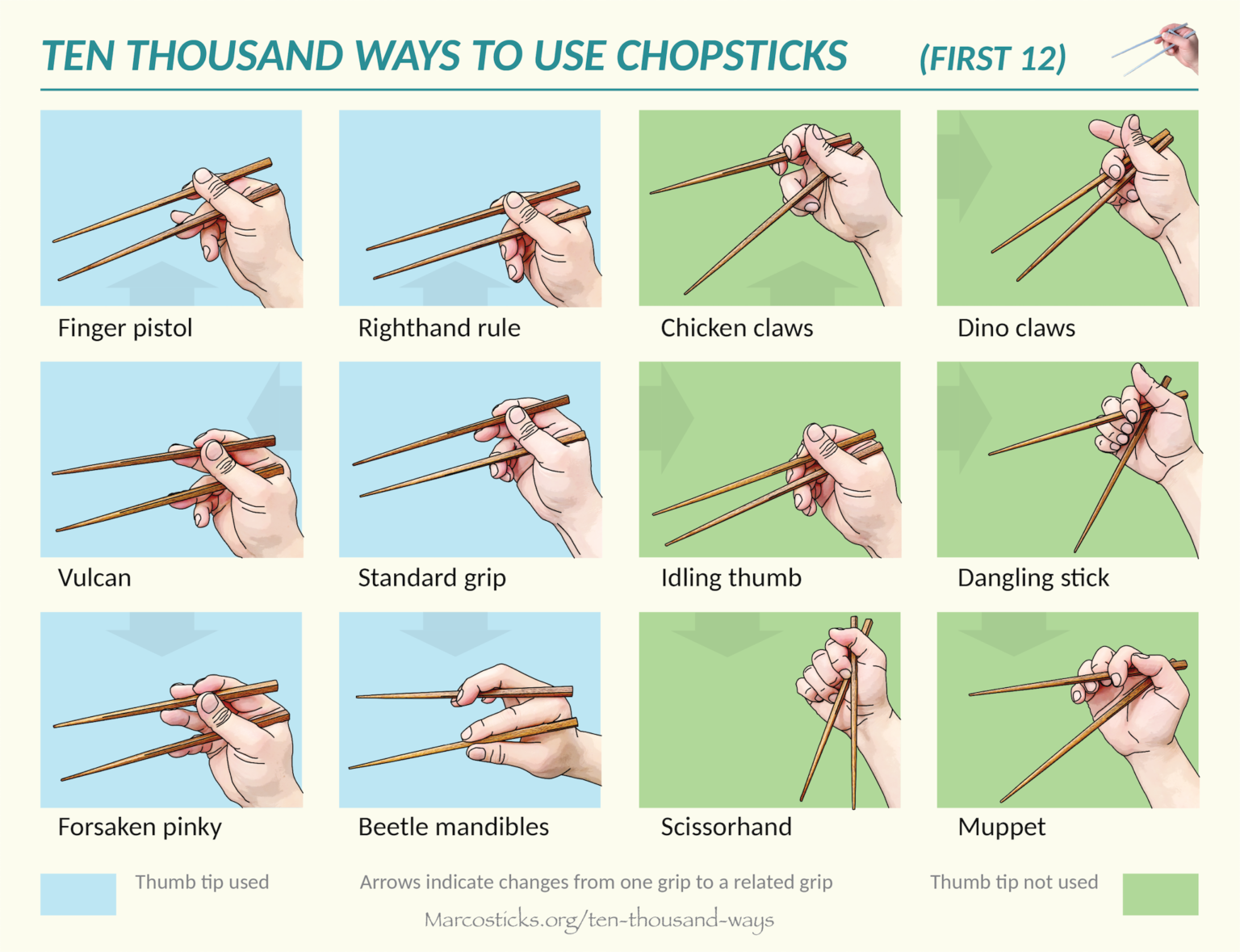 TEN THOUSAND WAYS TO USE CHOPSTICKS (FIRST 12)

Finger pistol

Righthand rule

Chicken claws

Dino claws

Vulcan

Standard grip

Idling thumb

Dangling stick

Forsaken pinky

Beetle mandibles

Scissorhand

Muppet

Thumb tip used

Arrows indicate changes from one grip to a related grip

Thumb tip not used

Marcosticks.org/ten-thousand-ways