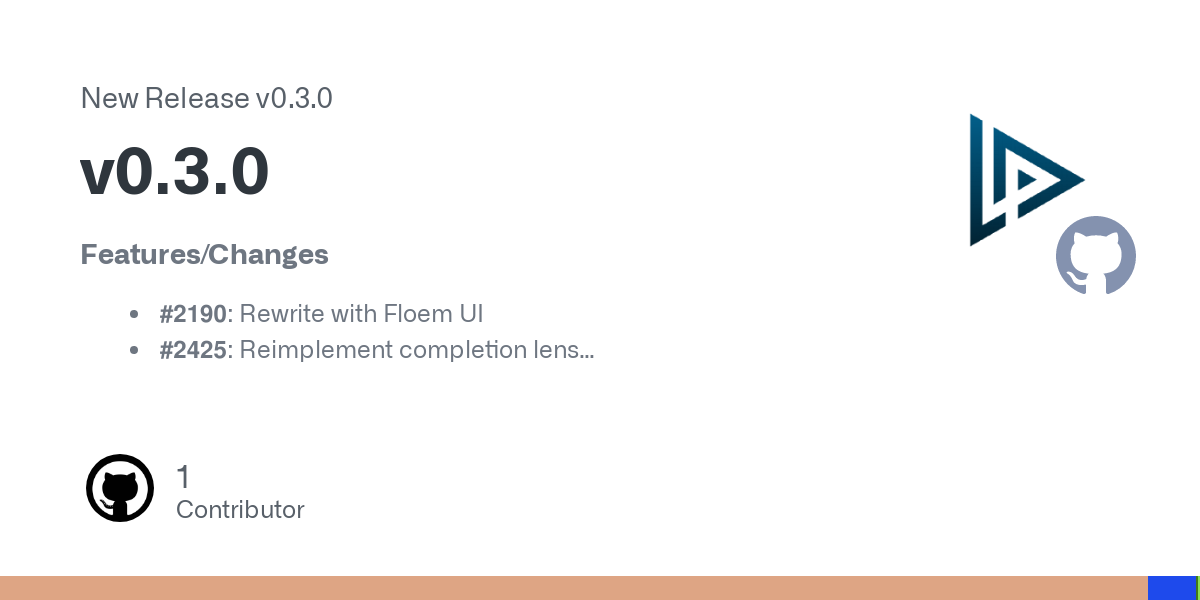 New Release v0.3.0

v0.3.0

Features/Changes

• #2190: Rewrite with Floem UI
• #2425: Reimplement completion lens...

1
Contributor