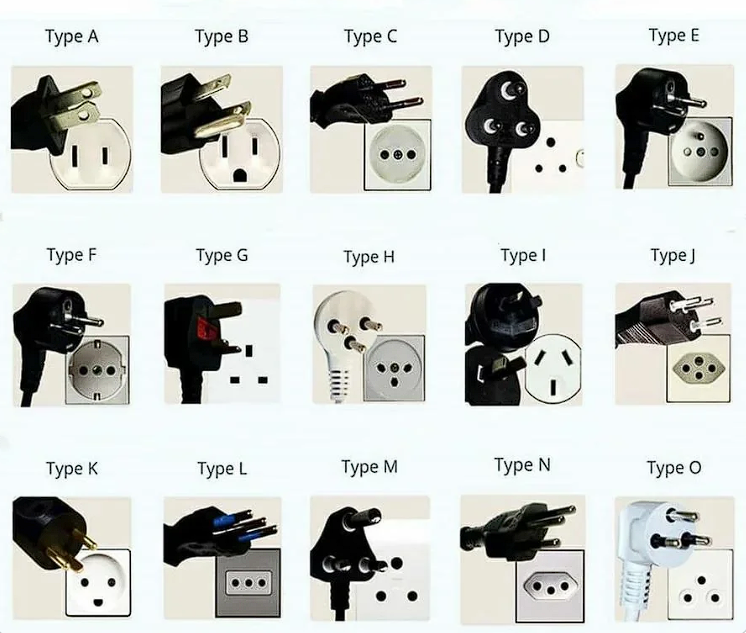 Type A
Type B
Type C
Type D
Type E

Type F
Type G
Type H
Type I
Type J

Type K
Type L
Type M
Type N
Type O