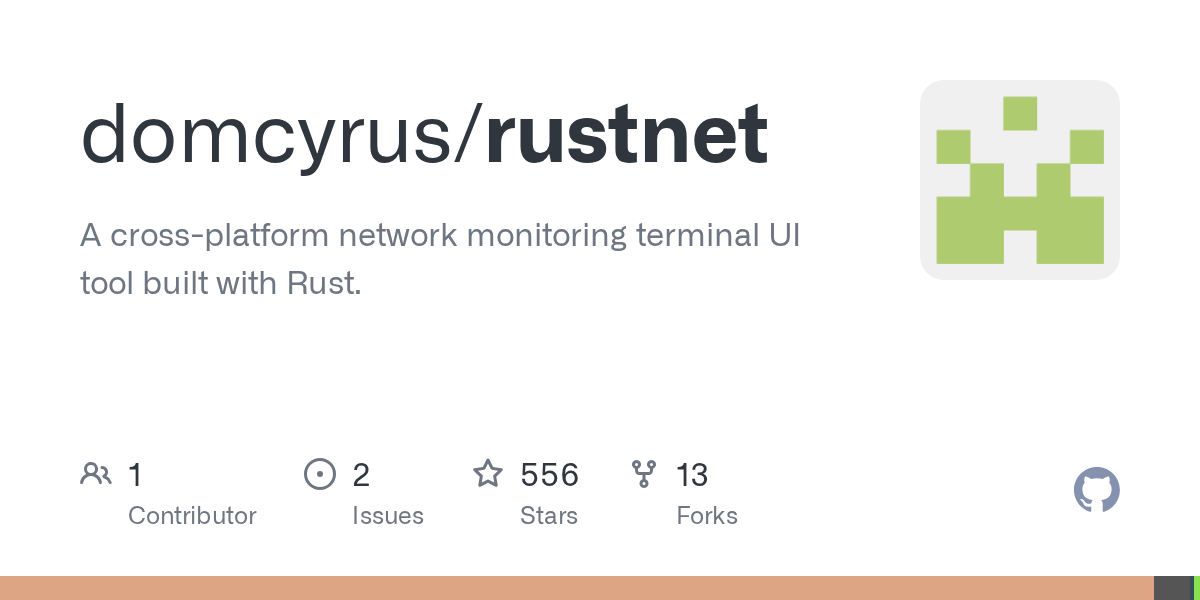 domcyrus/rustnet

A cross-platform network monitoring terminal UI tool built with Rust.

1
Contributor

2
Issues

556
Stars

13
Forks