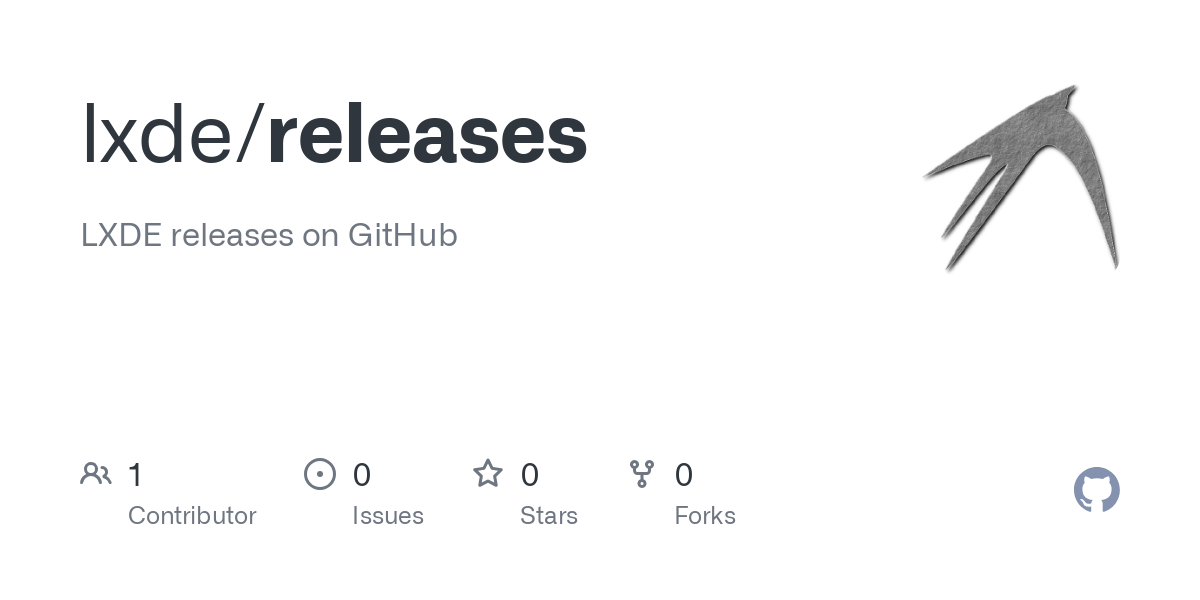 lxde/releases

LXDE releases on GitHub

1
Contributor

0
Issues

0
Stars

0
Forks