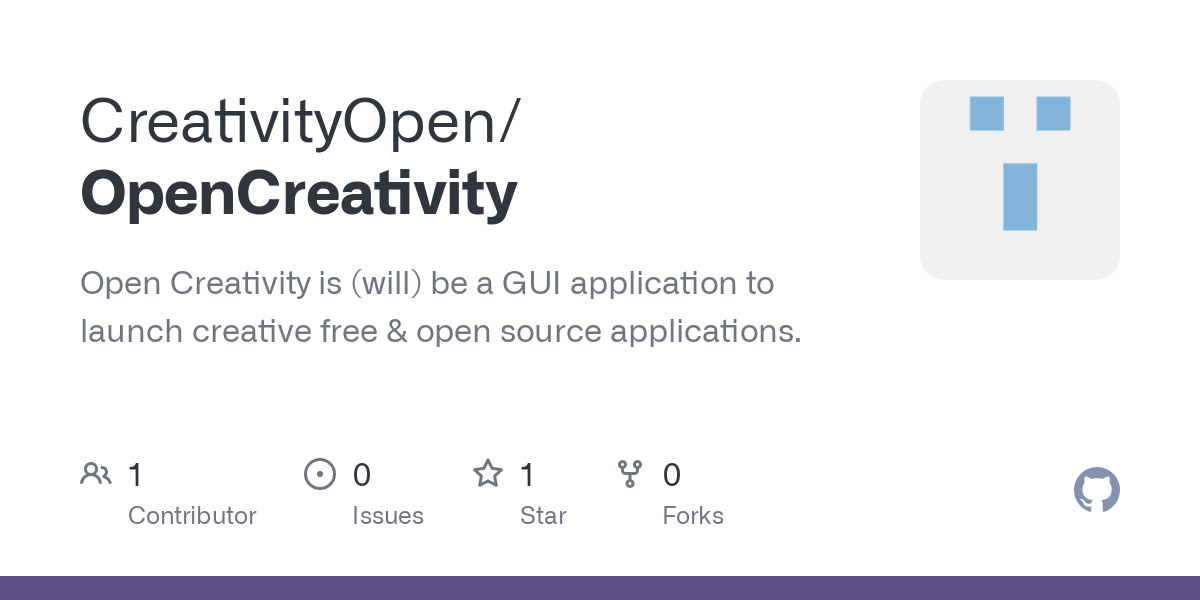 CreativityOpen/
OpenCreativity

Open Creativity is (will) be a GUI application to launch creative free & open source applications.

1
Contributor

0
Issues

1
Star

0
Forks