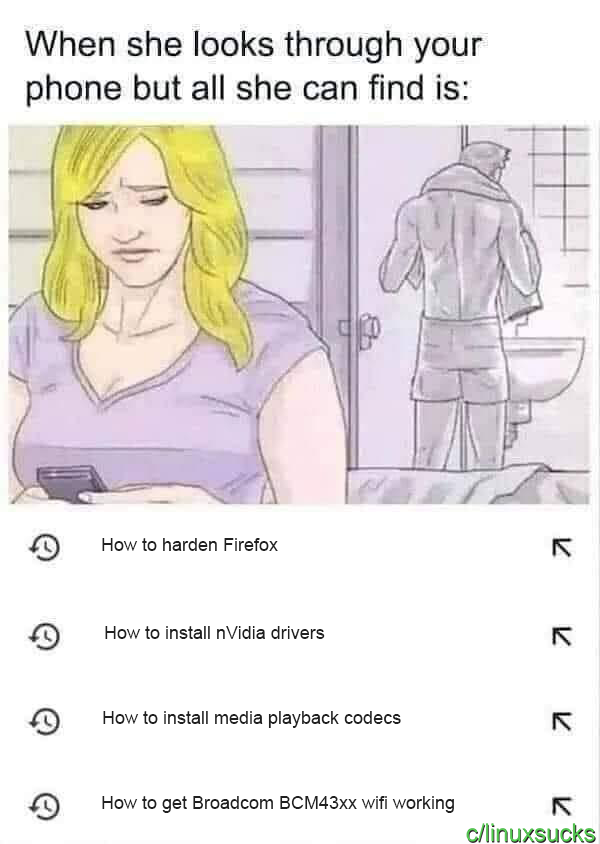 When she looks through your phone but all she can find is:

How to harden Firefox

How to install nVidia drivers

How to install media playback codecs

How to get Broadcom BCM43xx wifi working

c/linuxsucks