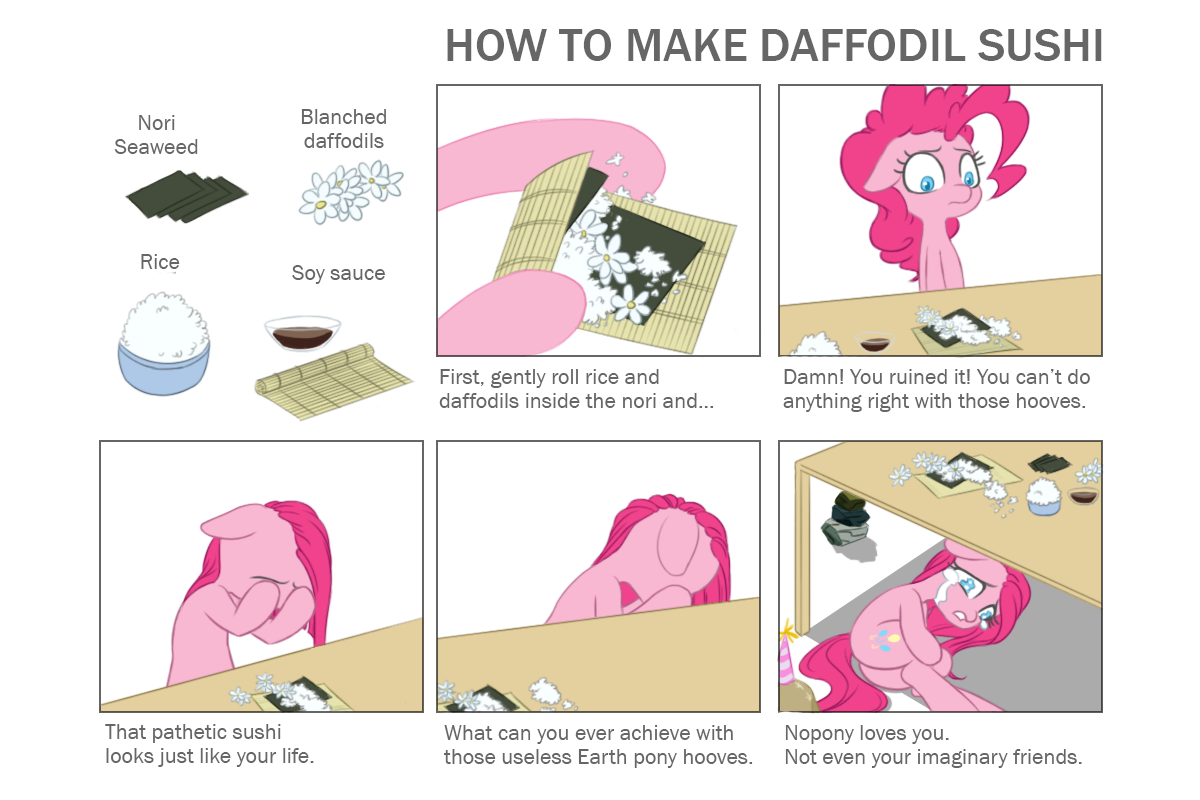 HOW TO MAKE DAFFODIL SUSHI

Nori Seaweed

Blanched daffodils

Rice

Soy sauce

First, gently roll rice and daffodils inside the nori and...

Damn! You ruined it! You can't do anything right with those hooves.

That pathetic sushi looks just like your life.

What can you ever achieve with those useless Earth pony hooves.

Nopony loves you.
Not even your imaginary friends.