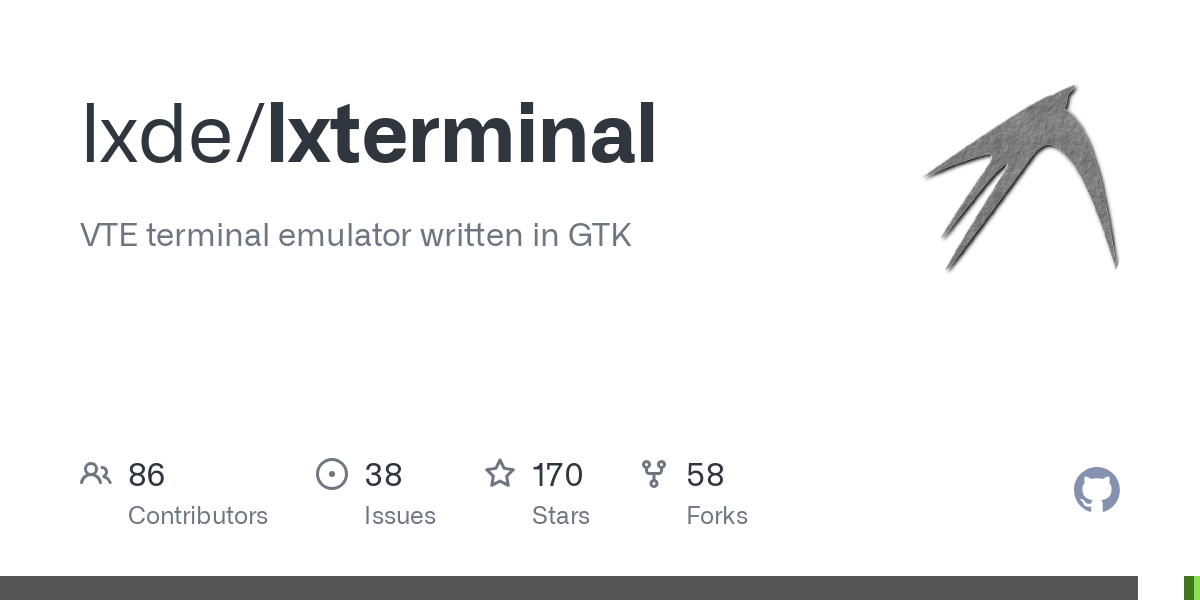 lxde/lxterminal

VTE terminal emulator written in GTK

86
Contributors

38
Issues

170
Stars

58
Forks