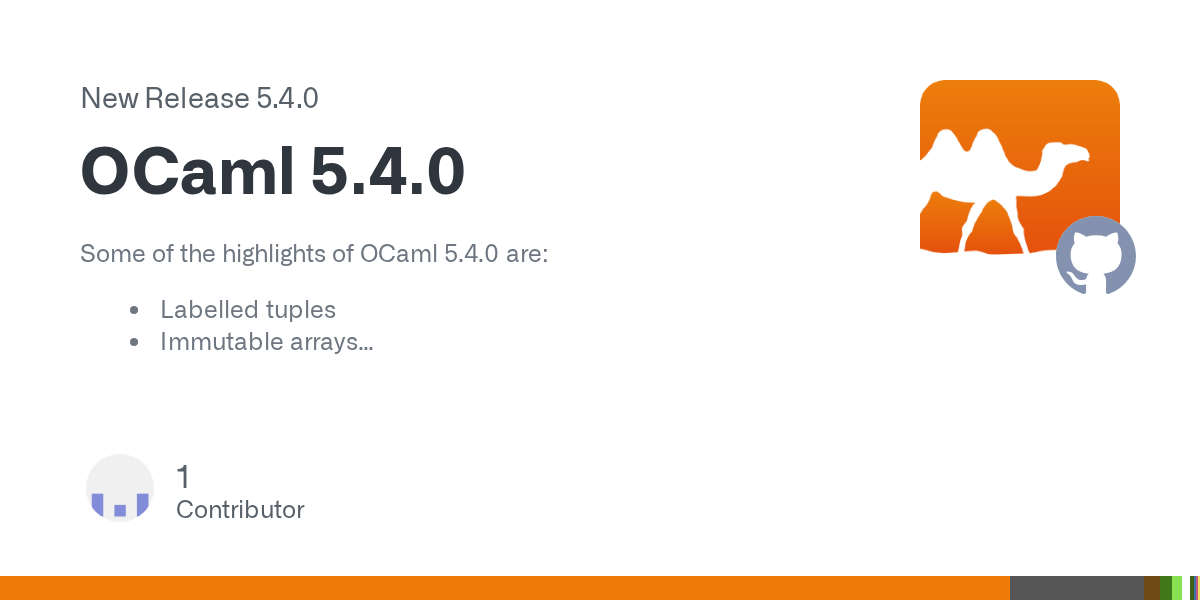 New Release 5.4.0

OCaml 5.4.0

Some of the highlights of OCaml 5.4.0 are:

• Labelled tuples
• Immutable arrays...

1
Contributor